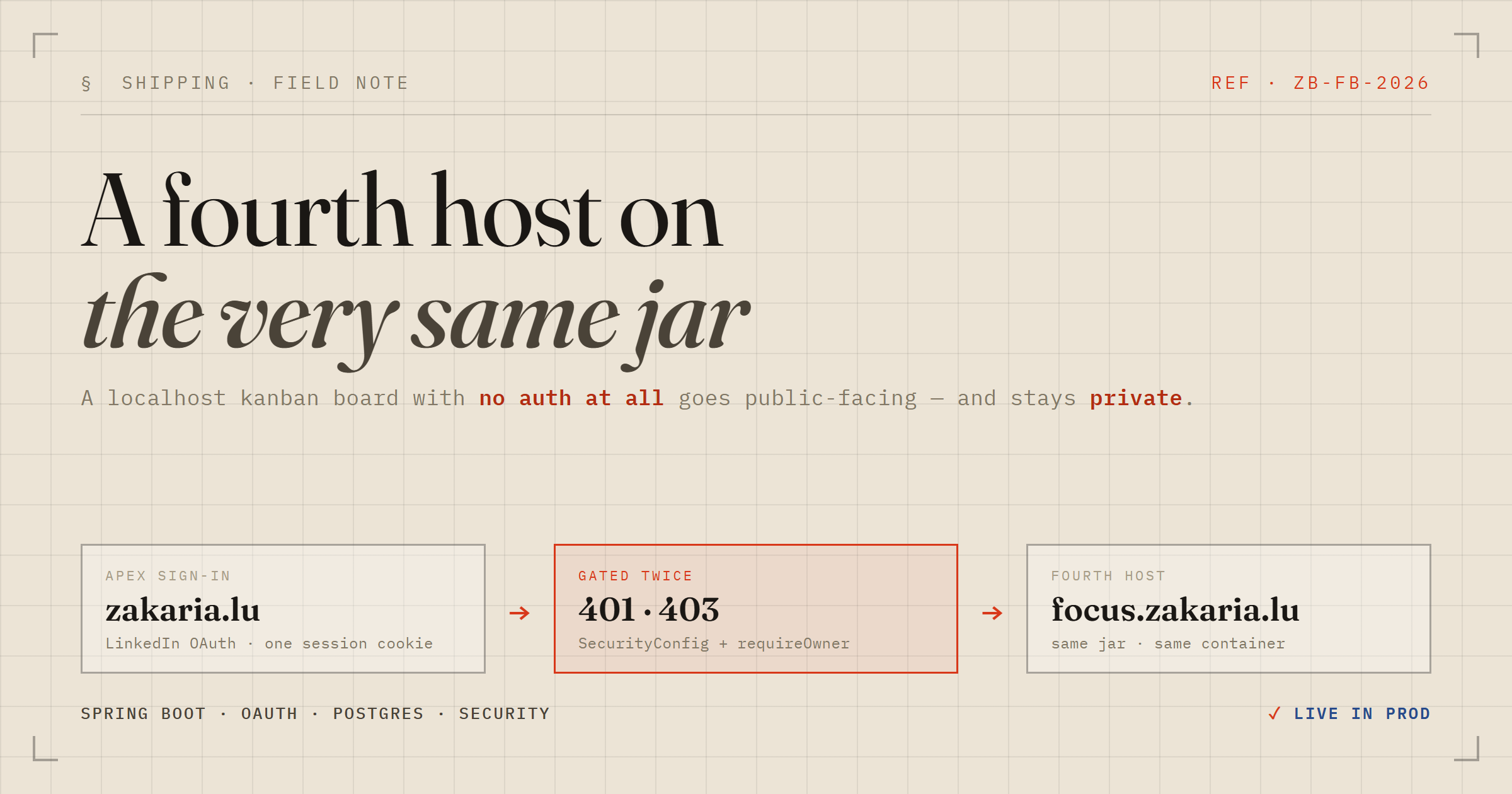 § SHIPPING · FIELD NOTE

REF · ZB-FB-2026

A fourth host on
the very same jar

A localhost kanban board with no auth at all goes public-facing — and stays private.

APEX SIGN-IN
zakaria.lu
LinkedIn OAuth · one session cookie

→

GATED TWICE
401 · 403
SecurityConfig + requireOwner

→

FOURTH HOST
focus.zakaria.lu
same jar · same container

SPRING BOOT · OAUTH · POSTGRES · SECURITY

✓ LIVE IN PROD