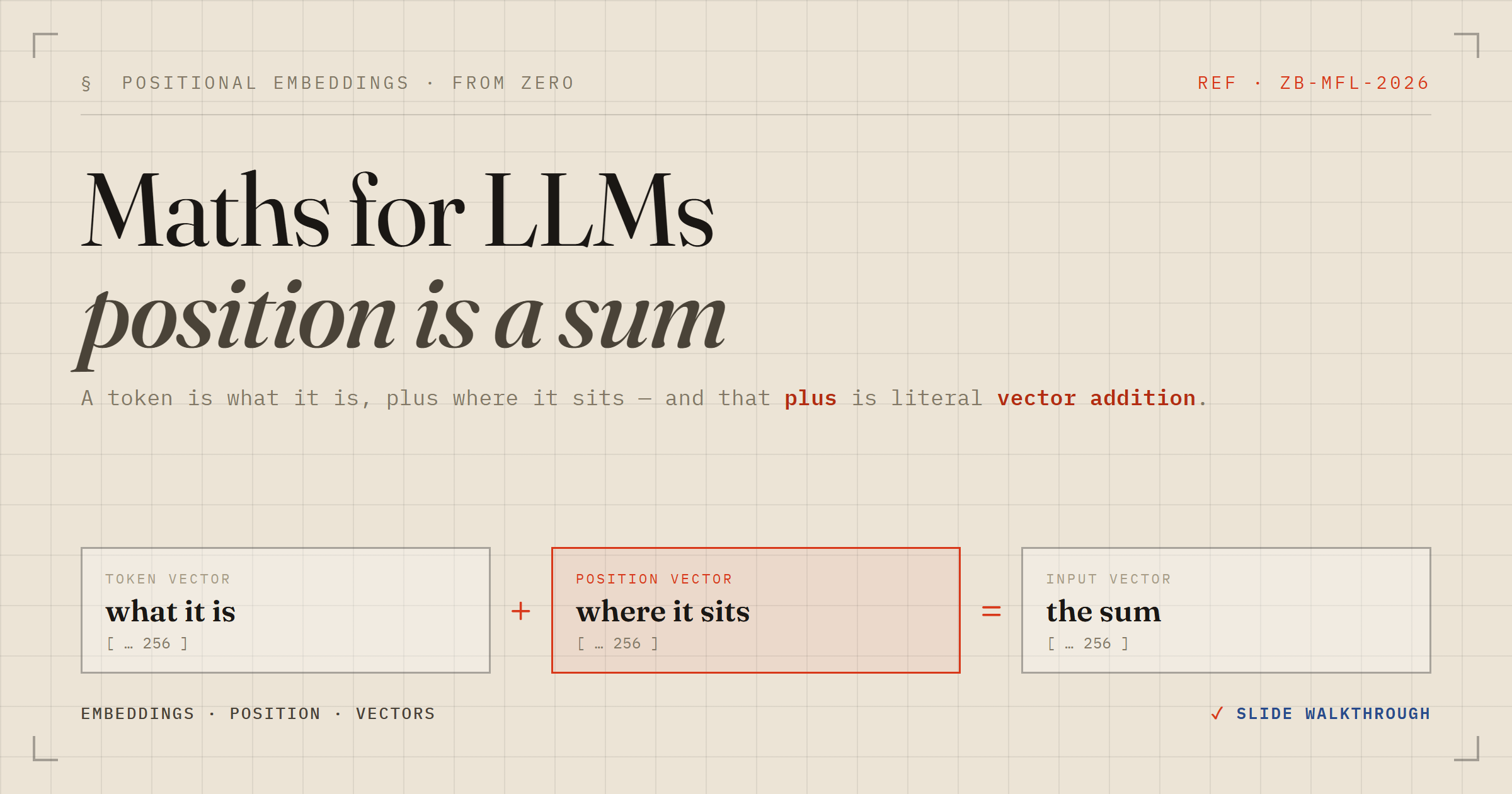 § POSITIONAL EMBEDDINGS · FROM ZERO

REF · ZB-MFL-2026

Maths for LLMs
position is a sum

A token is what it is, plus where it sits — and that plus is literal vector addition.

TOKEN VECTOR
what it is
[ … 256 ]

+

POSITION VECTOR
where it sits
[ … 256 ]

=

INPUT VECTOR
the sum
[ … 256 ]

EMBEDDINGS · POSITION · VECTORS

✓ SLIDE WALKTHROUGH