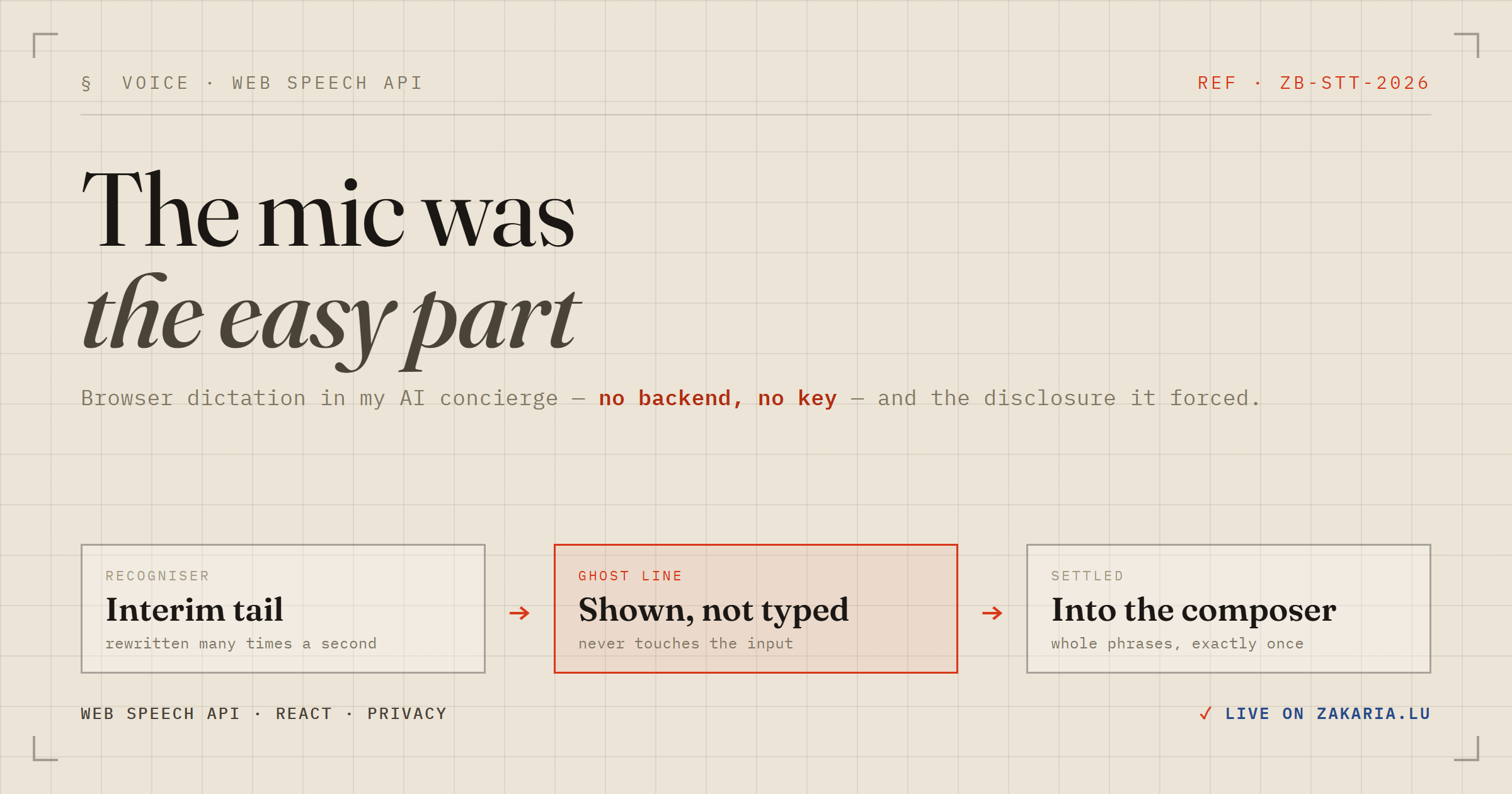 § VOICE · WEB SPEECH API

REF · ZB-STT-2026

The mic was
the easy part

Browser dictation in my AI concierge — no backend, no key — and the disclosure it forced.

RECOGNISER
Interim tail
rewritten many times a second

→

GHOST LINE
Shown, not typed
never touches the input

→

SETTLED
Into the composer
whole phrases, exactly once

WEB SPEECH API · REACT · PRIVACY

✓ LIVE ON ZAKARIA.LU